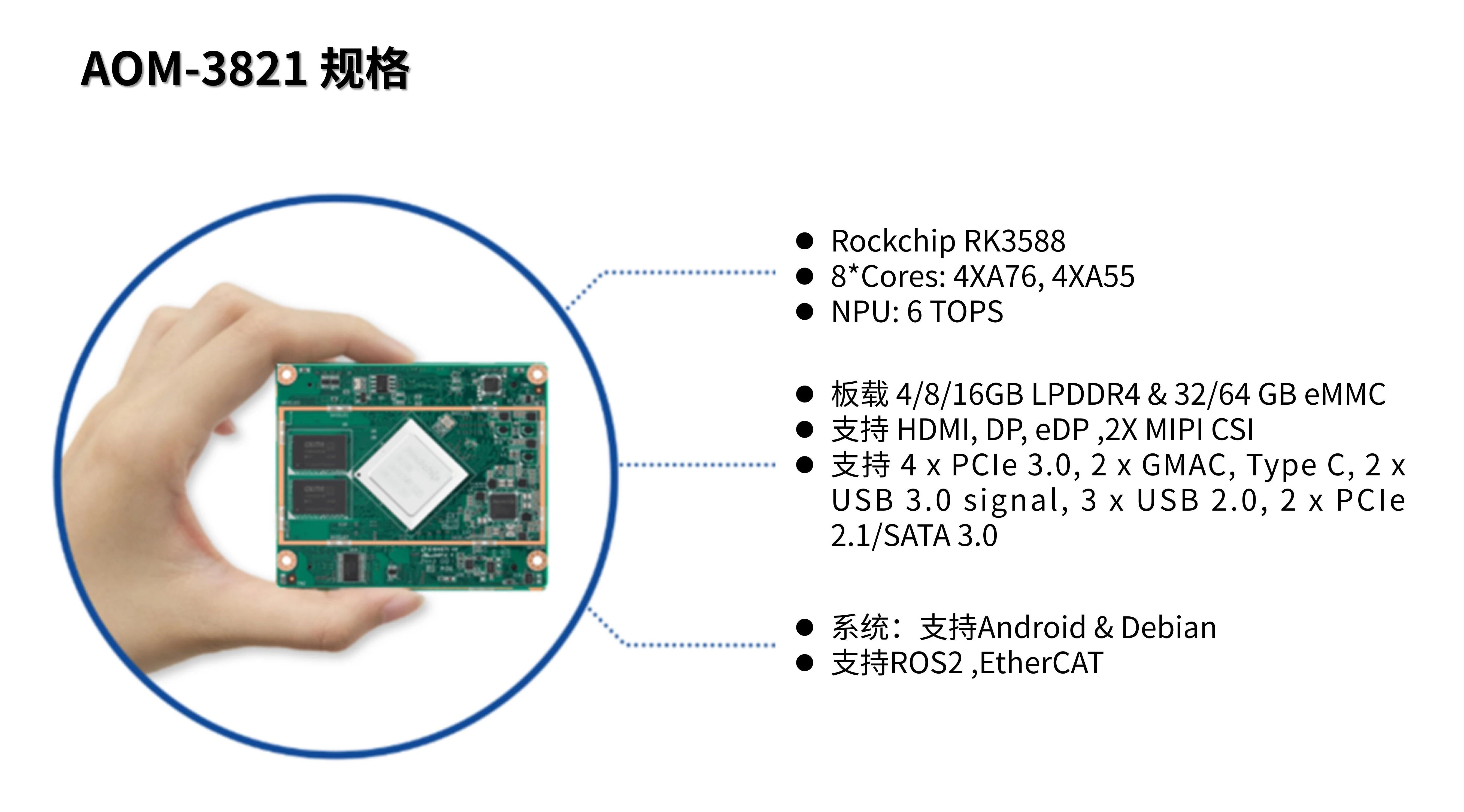 AOM-3821 规格

● Rockchip RK3588
● 8*Cores: 4XA76, 4XA55
● NPU: 6 TOPS

● 板载 4/8/16GB LPDDR4 & 32/64 GB eMMC
● 支持 HDMI, DP, eDP ,2X MIPI CSI
● 支持 4 x PCIe 3.0, 2 x GMAC, Type C, 2 x USB 3.0 signal, 3 x USB 2.0, 2 x PCIe 2.1/SATA 3.0

● 系统：支持Android & Debian
● 支持ROS2 ,EtherCAT