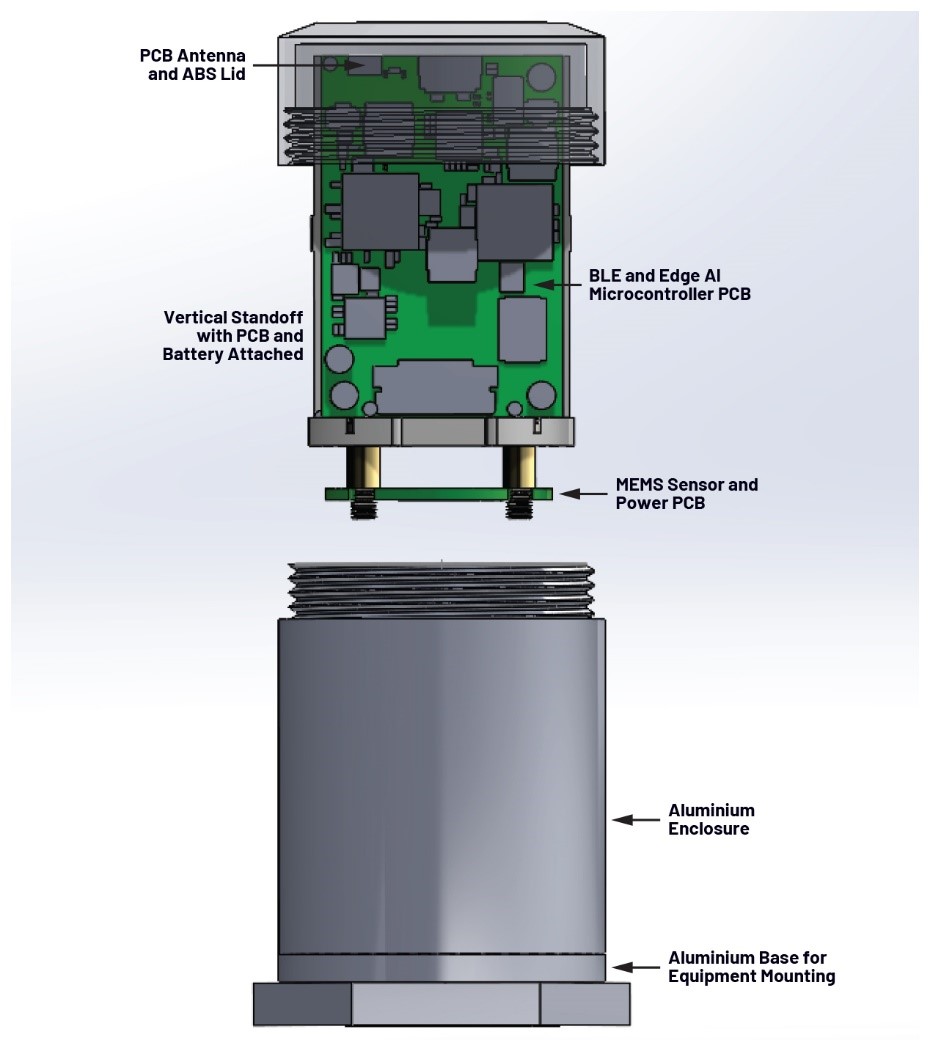 PCB Antenna and ABS Lid

BLE and Edge AI Microcontroller PCB

Vertical Standoff with PCB and Battery Attached

MEMS Sensor and Power PCB

Aluminium Enclosure

Aluminium Base for Equipment Mounting