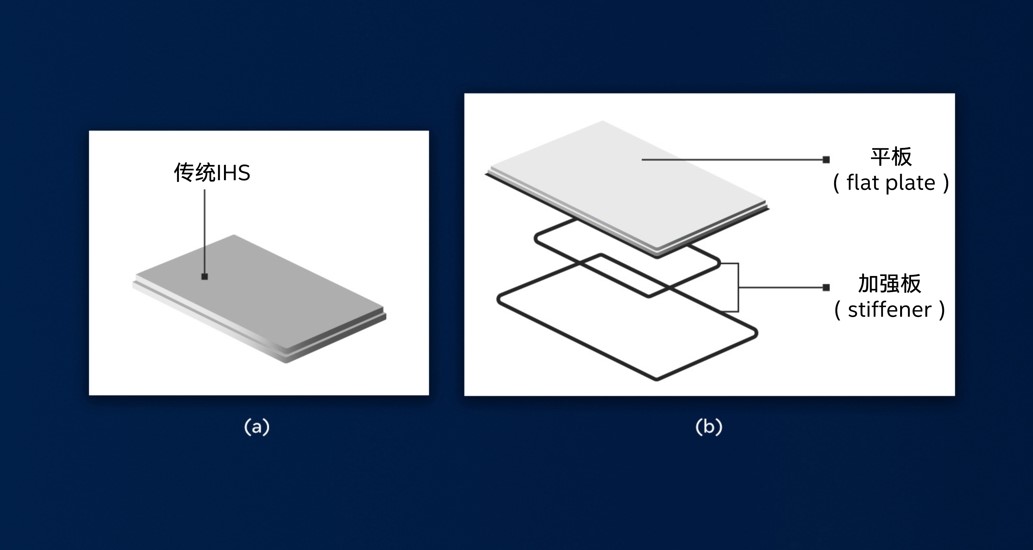 传统IHS

(a)

平板
( flat plate )

加强板
( stiffener )

(b)