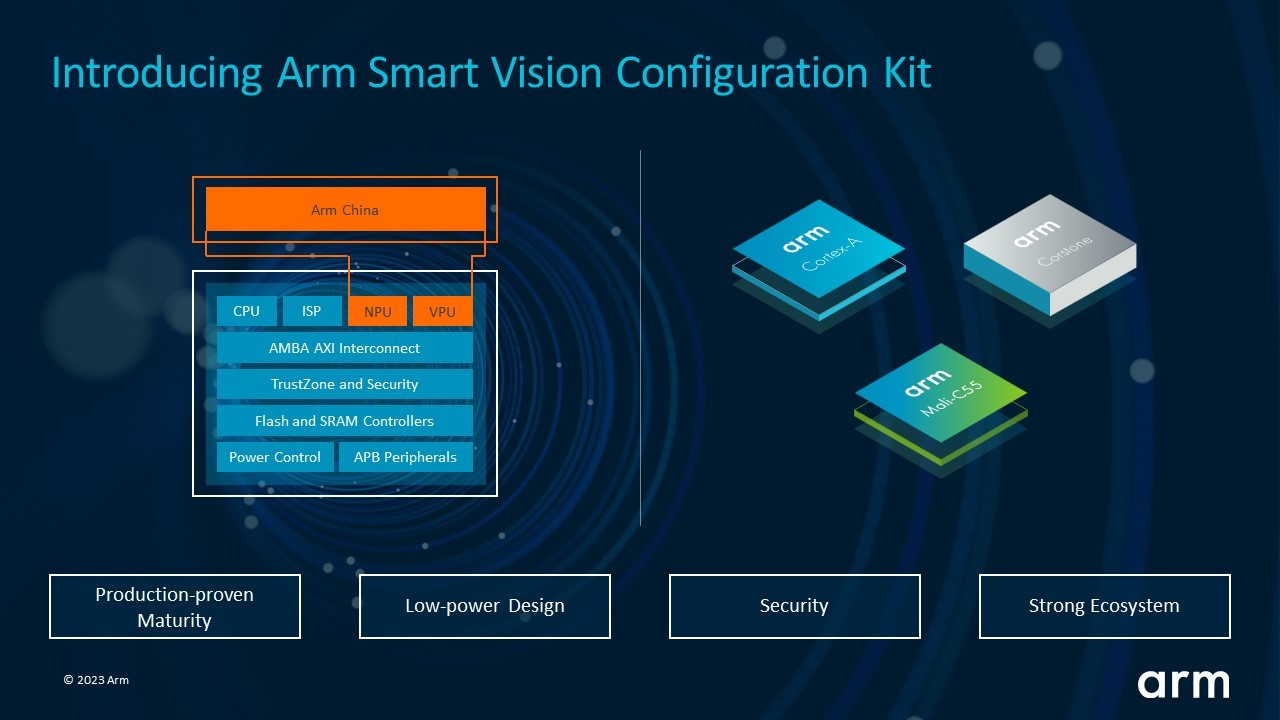 Introducing Arm Smart Vision Configuration Kit

Arm China

CPU
ISP
NPU
VPU
AMBA AXI Interconnect
TrustZone and Security
Flash and SRAM Controllers
Power Control
APB Peripherals

arm Cortex-A

arm Corstone

arm Mali-C55

Production-proven Maturity

Low-power Design

Security

Strong Ecosystem

© 2023 Arm

arm