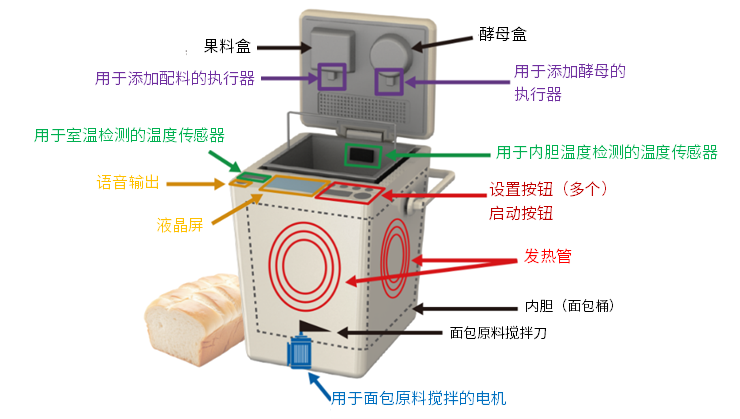 果料盒

酵母盒

用于添加配料的执行器

用于添加酵母的执行器

用于室温检测的温度传感器

用于内胆温度检测的温度传感器

语音输出

设置按钮（多个）
启动按钮

液晶屏

发热管

内胆（面包桶）

面包原料搅拌刀

用于面包原料搅拌的电机