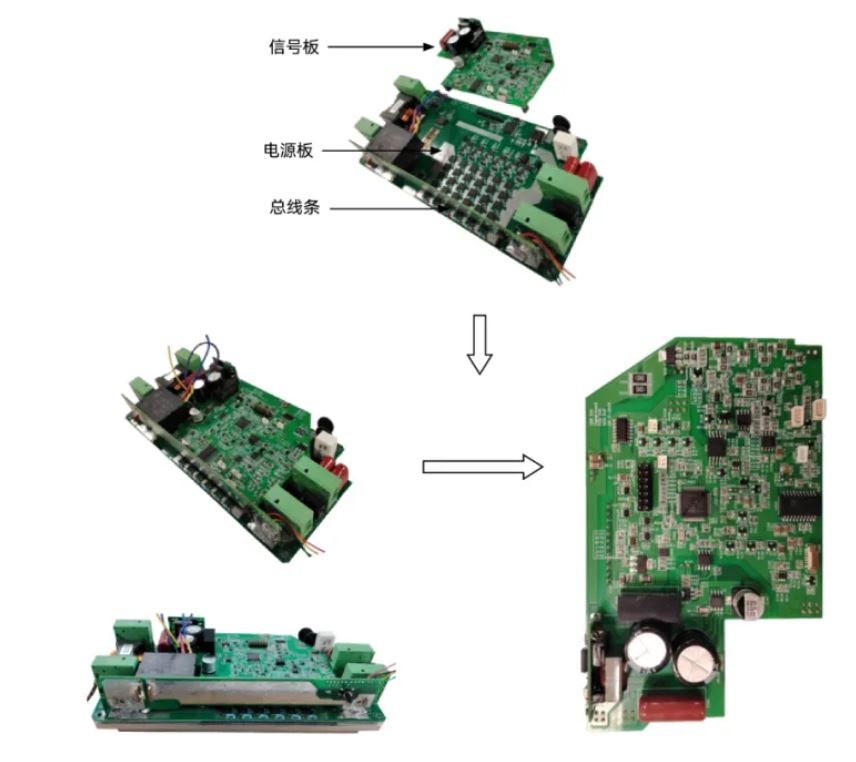 信号板

电源板

总线条