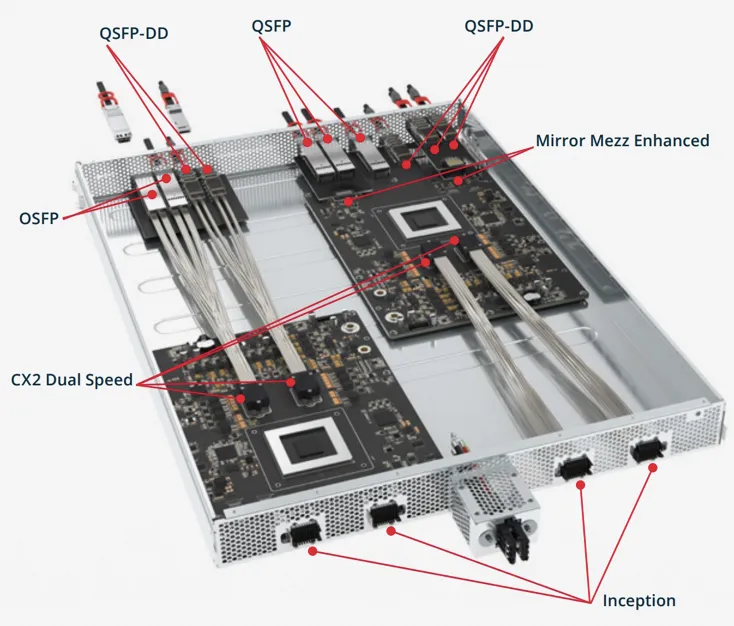 QSFP-DD

QSFP

QSFP-DD

Mirror Mezz Enhanced

OSFP

CX2 Dual Speed

Inception