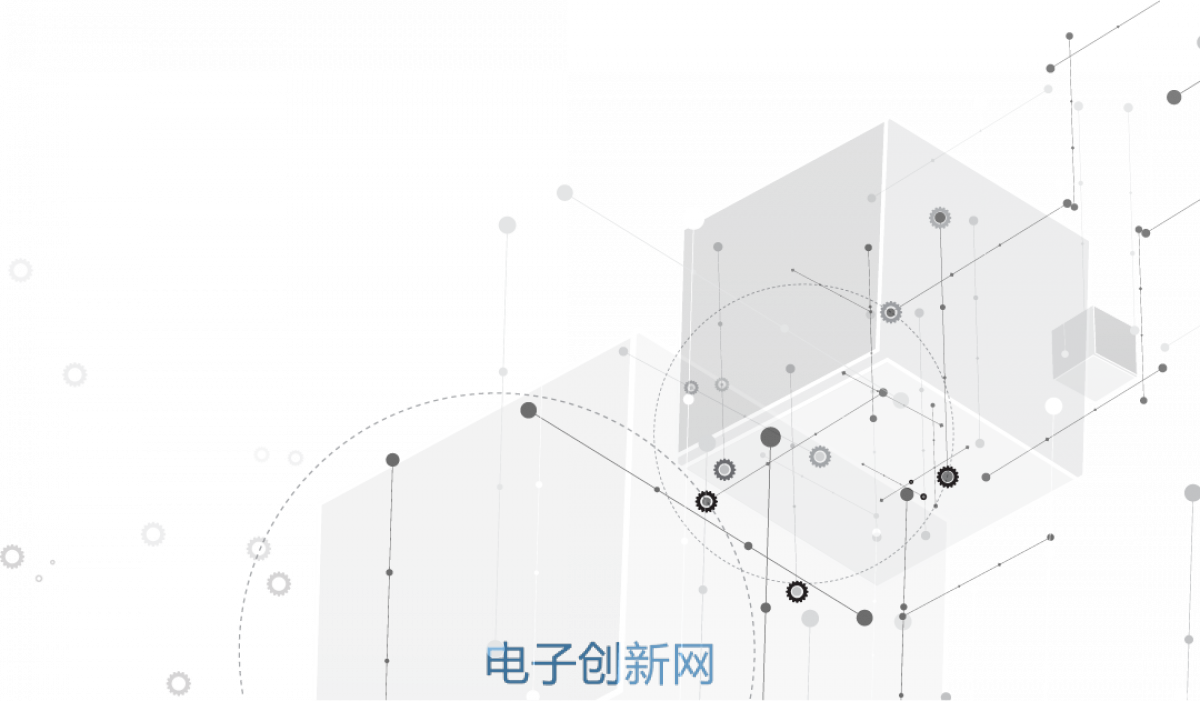 电子创新网